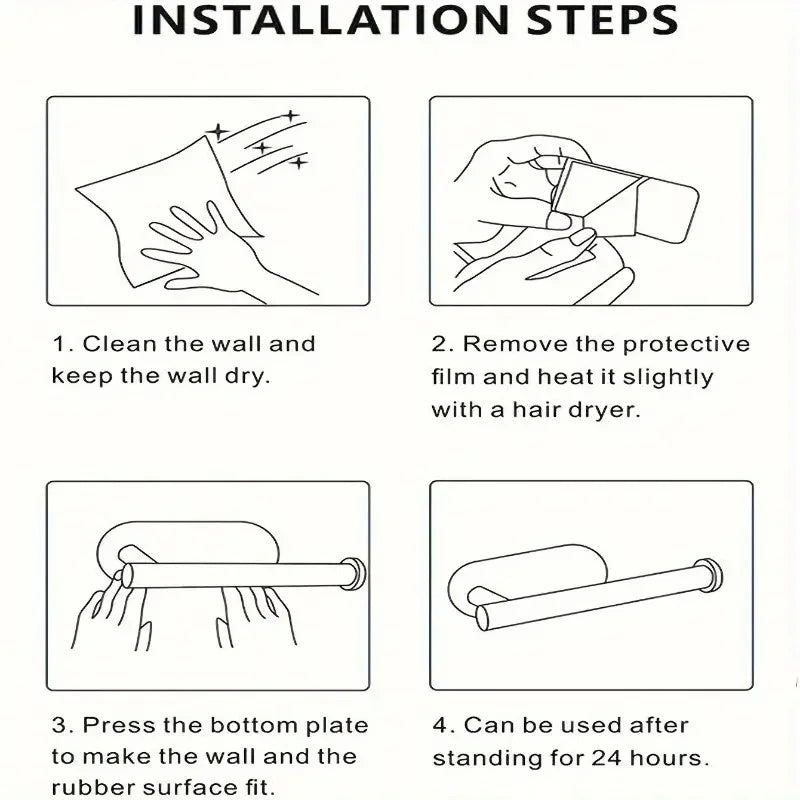 INSTALLATION STEPS

1. Clean the wall and keep the wall dry.

2. Remove the protective film and heat it slightly with a hair dryer.

3. Press the bottom plate to make the wall and the rubber surface fit.

4. Can be used after standing for 24 hours.